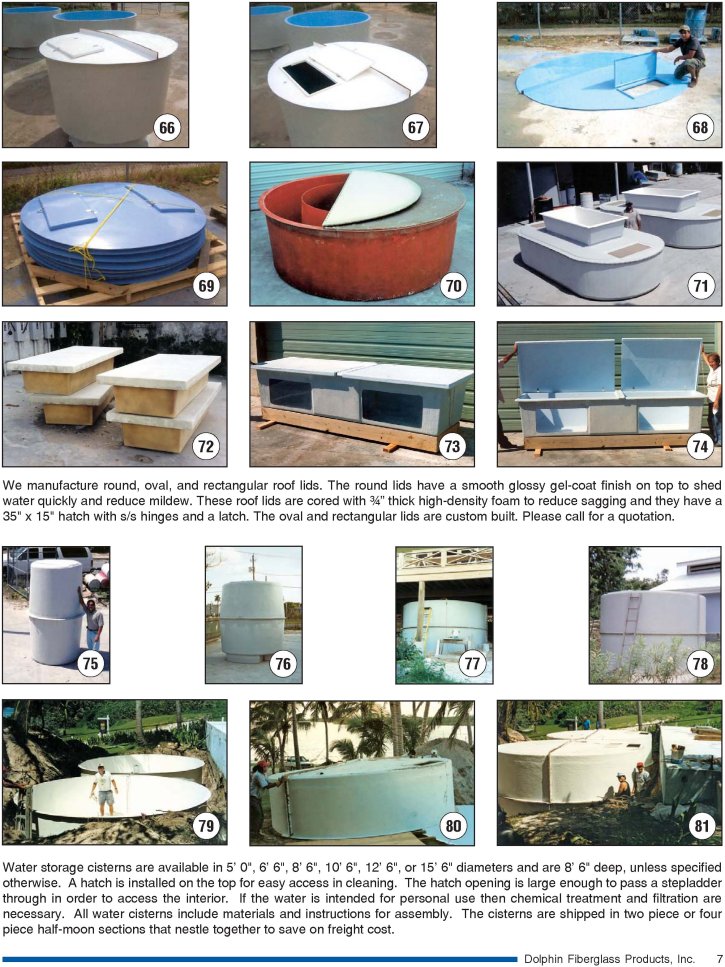 66

67

68

69

70

71

72

73

74

We manufacture round, oval, and rectangular roof lids. The round lids have a smooth glossy gel-coat finish on top to shed water quickly and reduce mildew. These roof lids are cored with ¾" thick high-density foam to reduce sagging and they have a 35" x 15" hatch with s/s hinges and a latch. The oval and rectangular lids are custom built. Please call for a quotation.

75

76

77

78

79

80

81

Water storage cisterns are available in 5' 0", 6' 6", 8' 6", 10' 6", 12' 6", or 15' 6" diameters and are 8' 6" deep, unless specified otherwise. A hatch is installed on the top for easy access in cleaning. The hatch opening is large enough to pass a stepladder through in order to access the interior. If the water is intended for personal use then chemical treatment and filtration are necessary. All water cisterns include materials and instructions for assembly. The cisterns are shipped in two piece or four piece half-moon sections that nestle together to save on freight cost.

Dolphin Fiberglass Products, Inc. 7