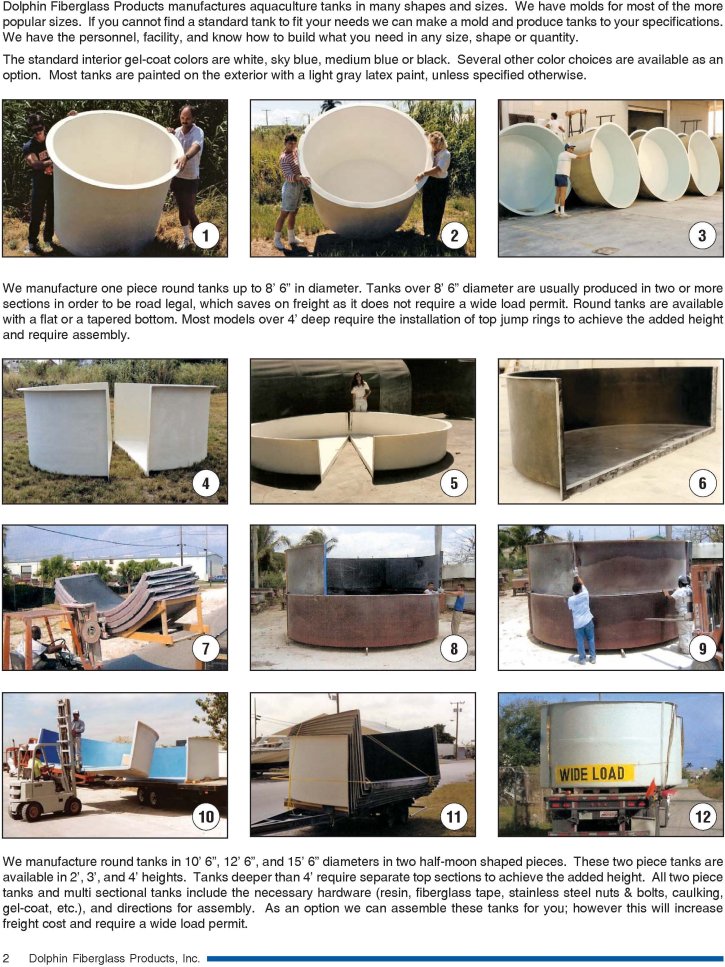 Dolphin Fiberglass Products manufactures aquaculture tanks in many shapes and sizes. We have molds for most of the more popular sizes. If you cannot find a standard tank to fit your needs we can make a mold and produce tanks to your specifications. We have the personnel, facility, and know how to build what you need in any size, shape or quantity.

The standard interior gel-coat colors are white, sky blue, medium blue or black. Several other color choices are available as an option. Most tanks are painted on the exterior with a light gray latex paint, unless specified otherwise.

1

2

3

We manufacture one piece round tanks up to 8' 6" in diameter. Tanks over 8' 6" diameter are usually produced in two or more sections in order to be road legal, which saves on freight as it does not require a wide load permit. Round tanks are available with a flat or a tapered bottom. Most models over 4' deep require the installation of top jump rings to achieve the added height and require assembly.

4

5

6

7

8

9

10

11

WIDE LOAD

12

We manufacture round tanks in 10' 6", 12' 6", and 15' 6" diameters in two half-moon shaped pieces. These two piece tanks are available in 2', 3', and 4' heights. Tanks deeper than 4' require separate top sections to achieve the added height. All two piece tanks and multi sectional tanks include the necessary hardware (resin, fiberglass tape, stainless steel nuts & bolts, caulking, gel-coat, etc.), and directions for assembly. As an option we can assemble these tanks for you; however this will increase freight cost and require a wide load permit.

2 Dolphin Fiberglass Products, Inc.